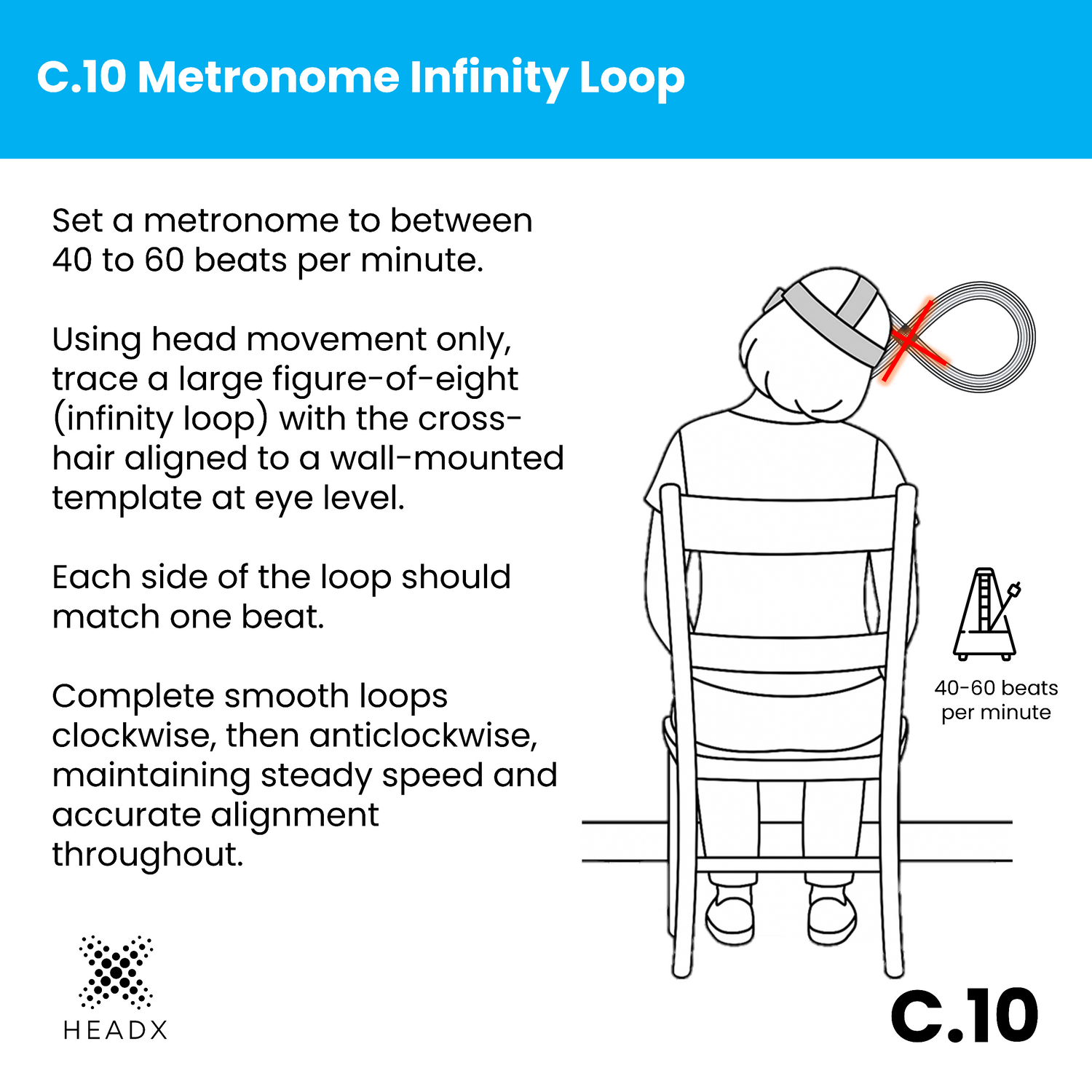 C.10 Metronome Infinity Loop

Set a metronome to between 40 to 60 beats per minute.

Using head movement only, trace a large figure-of-eight (infinity loop) with the cross-hair aligned to a wall-mounted template at eye level.

Each side of the loop should match one beat.

Complete smooth loops clockwise, then anticlockwise, maintaining steady speed and accurate alignment throughout.

40-60 beats per minute

HEADX

C.10